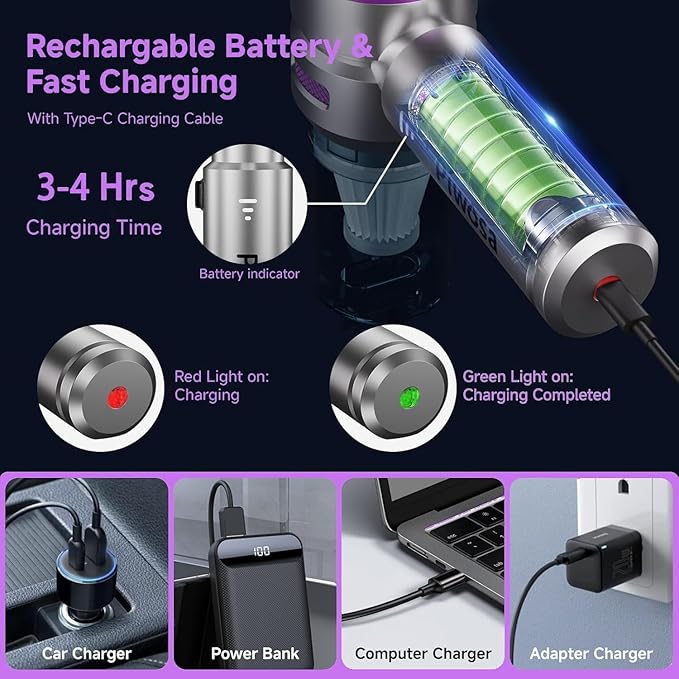 Rechargable Battery & Fast Charging

With Type-C Charging Cable

3-4 Hrs

Charging Time

Battery indicator

Red Light on: Charging

Green Light on: Charging Completed

100

Car Charger

Power Bank

Computer Charger

Adapter Charger